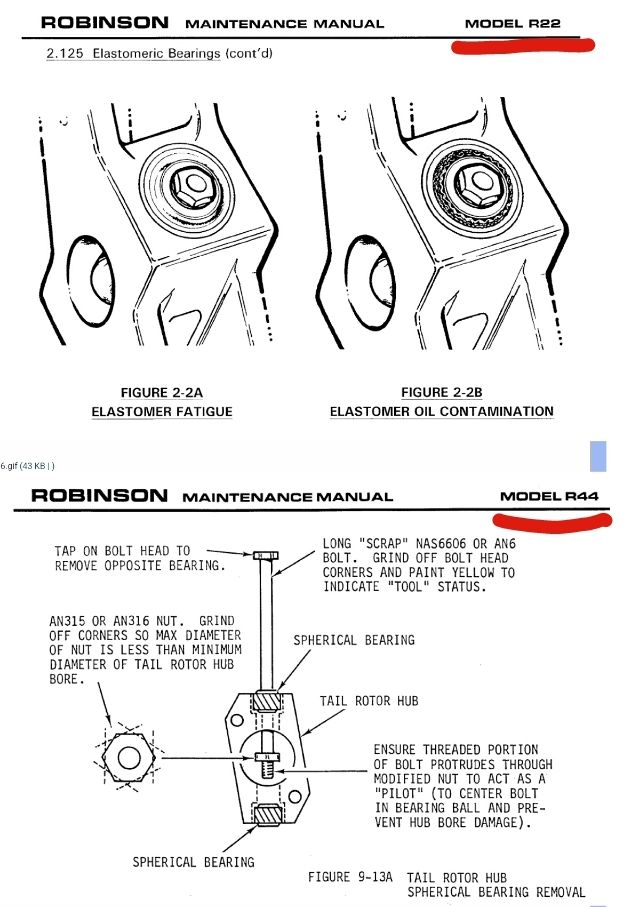 ROBINSON MAINTENANCE MANUAL MODEL R22

2.125 Elastomeric Bearings (cont'd)

FIGURE 2-2A
ELASTOMER FATIGUE

FIGURE 2-2B
ELASTOMER OIL CONTAMINATION

6.gif (43 KB | )

ROBINSON MAINTENANCE MANUAL MODEL R44

TAP ON BOLT HEAD TO REMOVE OPPOSITE BEARING.

LONG "SCRAP" NAS6606 OR AN6 BOLT. GRIND OFF BOLT HEAD CORNERS AND PAINT YELLOW TO INDICATE "TOOL" STATUS.

AN315 OR AN316 NUT. GRIND OFF CORNERS SO MAX DIAMETER OF NUT IS LESS THAN MINIMUM DIAMETER OF TAIL ROTOR HUB BORE.

SPHERICAL BEARING

TAIL ROTOR HUB

ENSURE THREADED PORTION OF BOLT PROTRUDES THROUGH MODIFIED NUT TO ACT AS A "PILOT" (TO CENTER BOLT IN BEARING BALL AND PREVENT HUB BORE DAMAGE).

SPHERICAL BEARING

FIGURE 9-13A TAIL ROTOR HUB SPHERICAL BEARING REMOVAL