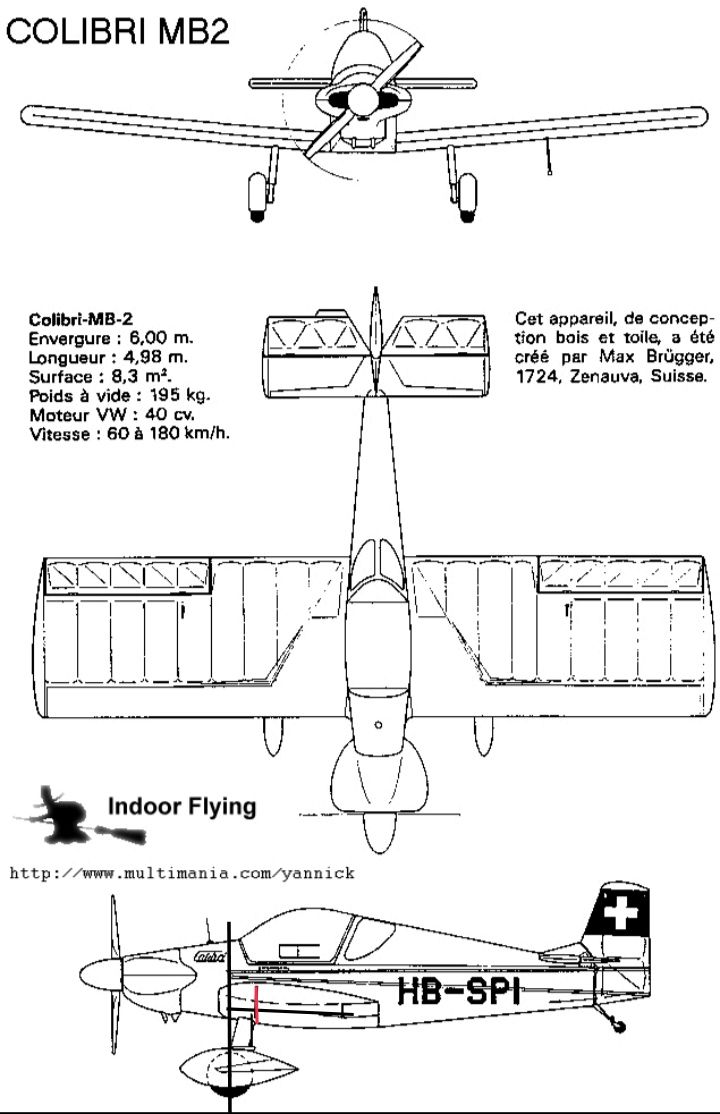 COLIBRI MB2

Colibri-MB-2
Envergure : 6,00 m.
Longueur : 4,98 m.
Surface : 8,3 m².
Poids à vide : 195 kg.
Moteur VW : 40 cv.
Vitesse : 60 à 180 km/h.

Cet appareil, de conception bois et toile, a été créé par Max Brügger, 1724, Zenauva, Suisse.

Indoor Flying

http://www.multimania.com/yannick

Colibri

HB-SPI