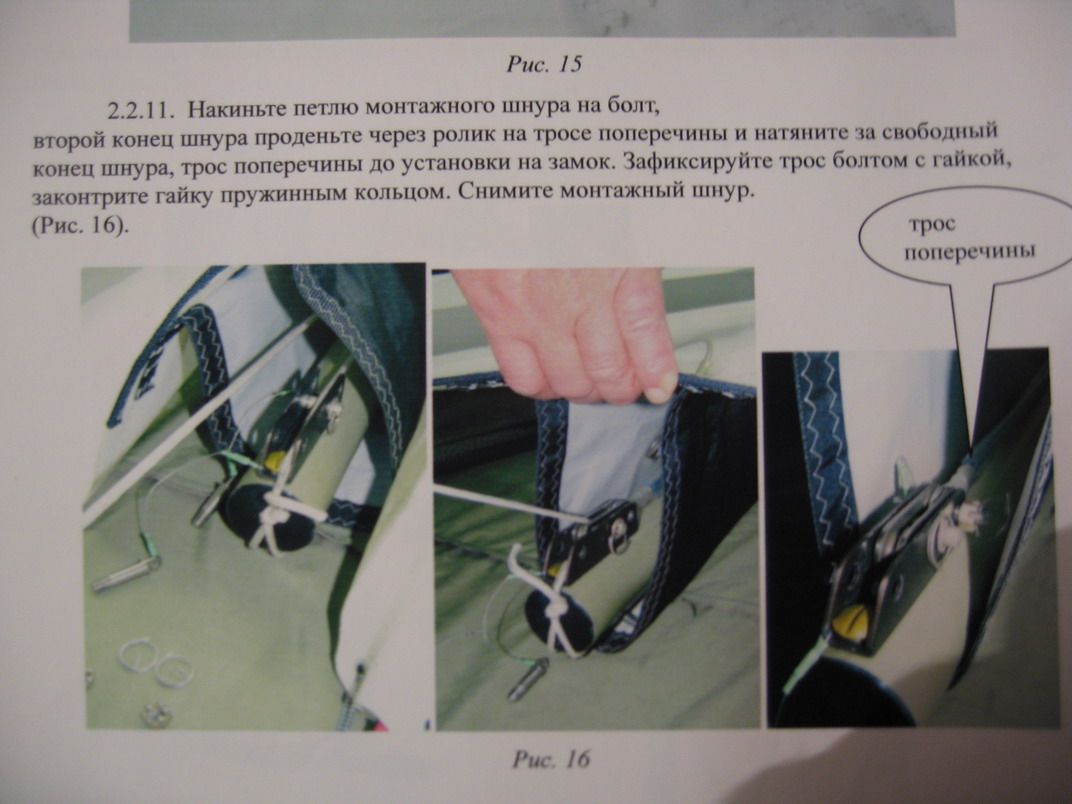 Рис. 15

2.2.11. Накиньте петлю монтажного шнура на болт, второй конец шнура проденьте через ролик на тросе поперечины и натяните за свободный конец шнура, трос поперечины до установки на замок. Зафиксируйте трос болтом с гайкой, законтрите гайку пружинным кольцом. Снимите монтажный шнур. (Рис. 16).

трос поперечины

Рис. 16