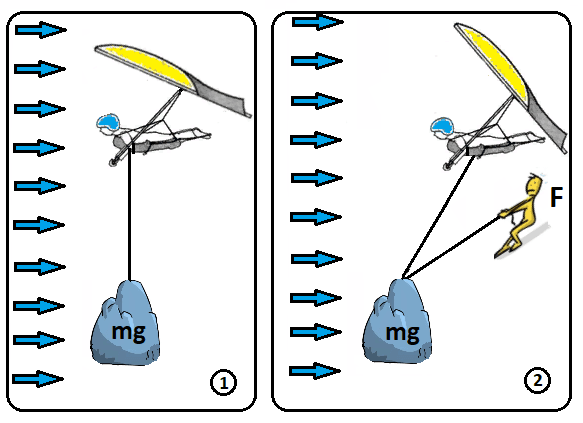 mg

1

F

mg

2