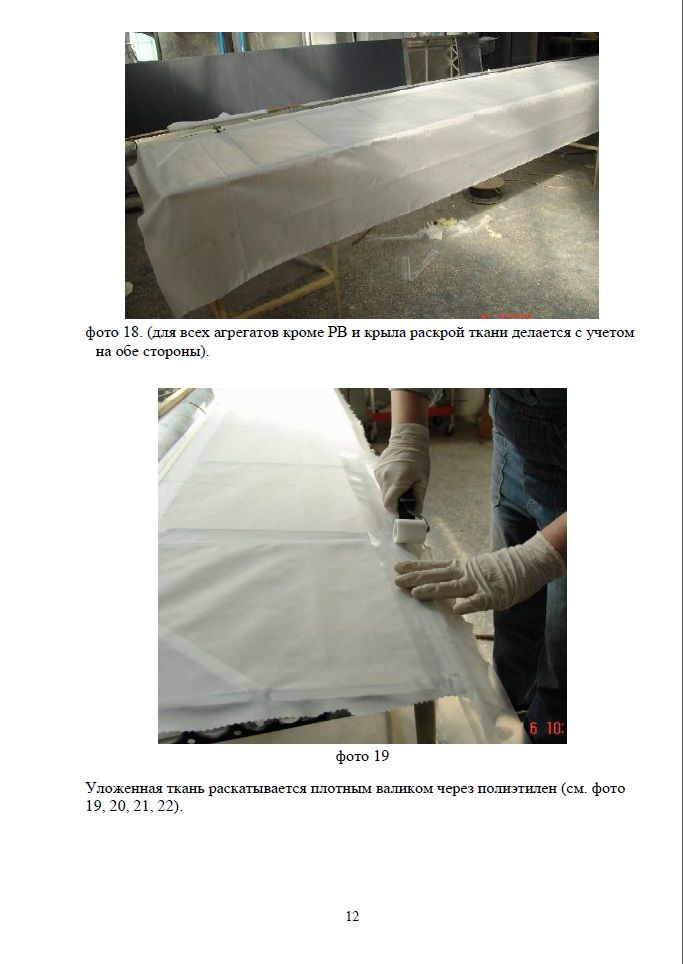 фото 18. (для всех агрегатов кроме РВ и крыла раскрой ткани делается с учетом на обе стороны).

6 10:

фото 19

Уложенная ткань раскатывается плотным валиком через полиэтилен (см. фото 19, 20, 21, 22).

12