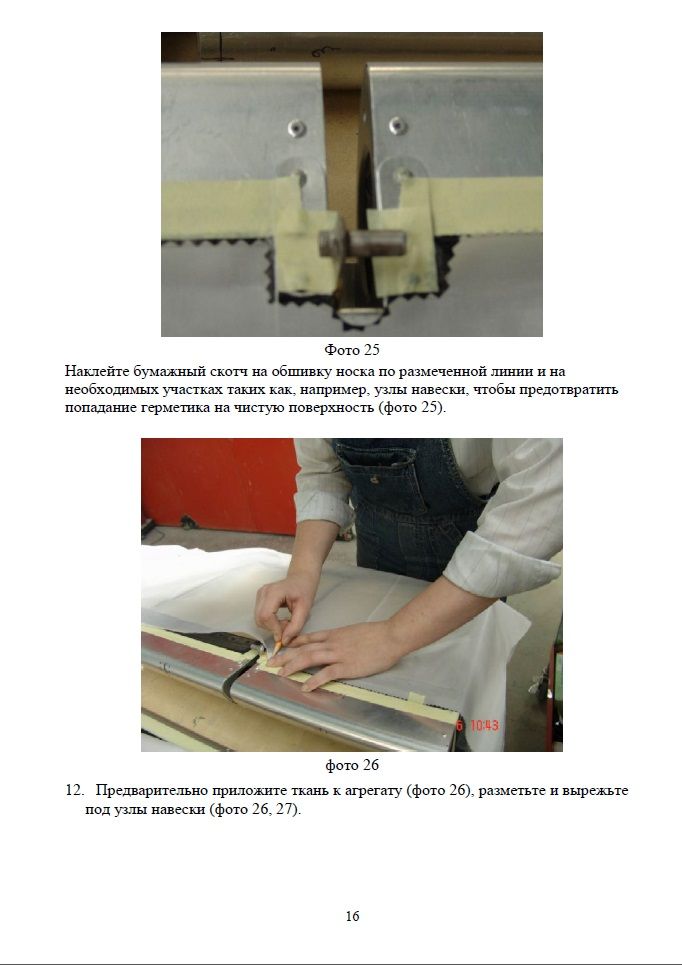 Фото 25

Наклейте бумажный скотч на обшивку носка по размеченной линии и на необходимых участках таких как, например, узлы навески, чтобы предотвратить попадание герметика на чистую поверхность (фото 25).

6 10:43

фото 26

12. Предварительно приложите ткань к агрегату (фото 26), разметьте и вырежьте под узлы навески (фото 26, 27).

16