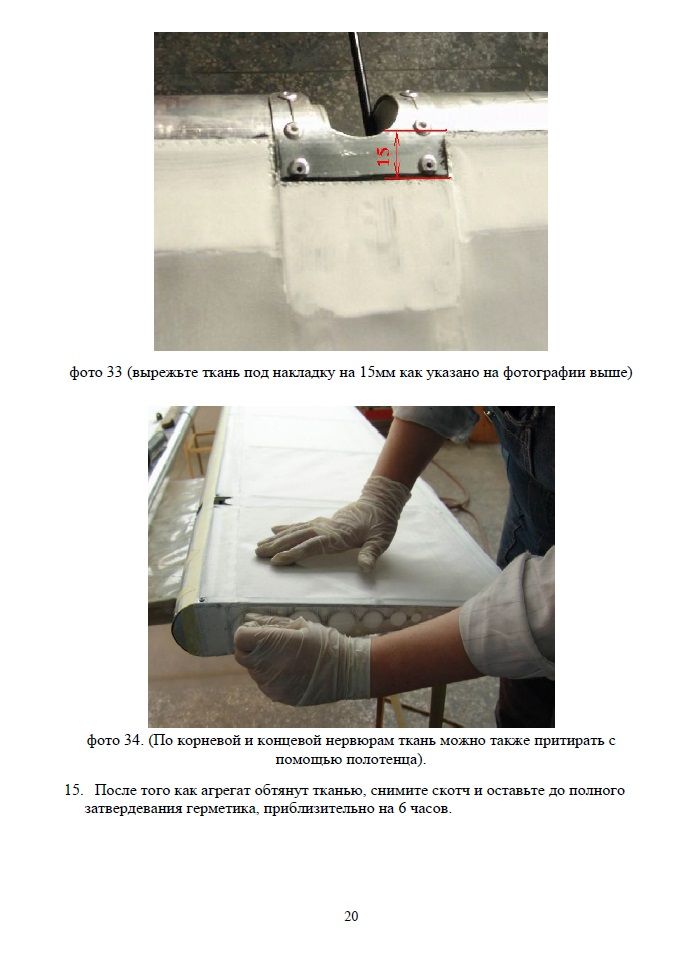 15

фото 33 (вырежьте ткань под накладку на 15мм как указано на фотографии выше)

фото 34. (По корневой и концевой нервюрам ткань можно также притирать с помощью полотенца).

15. После того как агрегат обтянут тканью, снимите скотч и оставьте до полного затвердевания герметика, приблизительно на 6 часов.

20