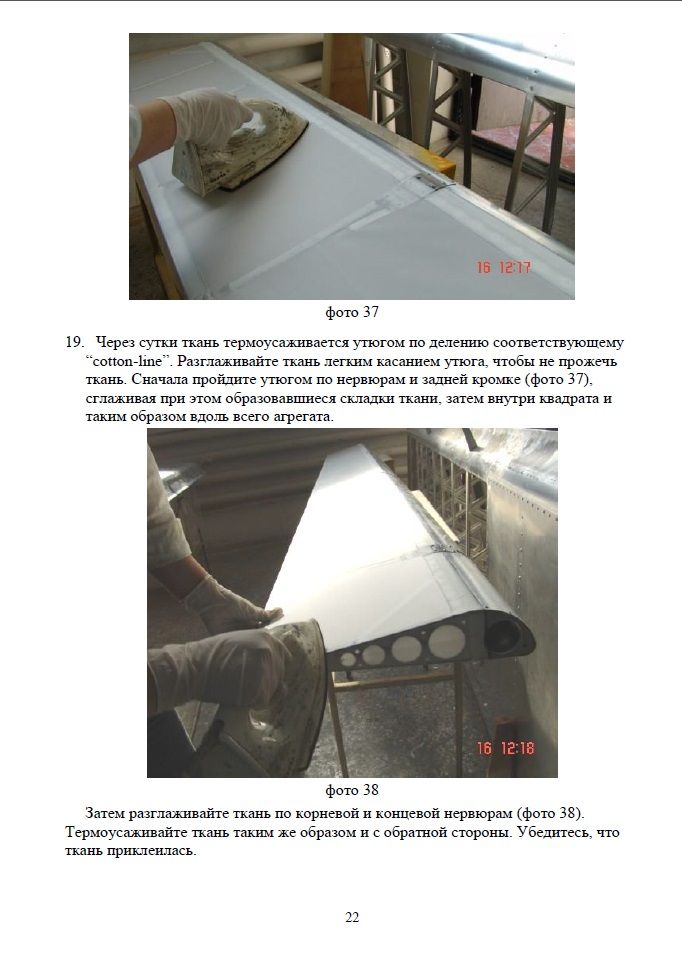 16 12:17

фото 37

19. Через сутки ткань термоусаживается утюгом по делению соответствующему "cotton-line". Разглаживайте ткань легким касанием утюга, чтобы не прожечь ткань. Сначала пройдите утюгом по нервюрам и задней кромке (фото 37), сглаживая при этом образовавшиеся складки ткани, затем внутри квадрата и таким образом вдоль всего агрегата.

16 12:18

фото 38

Затем разглаживайте ткань по корневой и концевой нервюрам (фото 38). Термоусаживайте ткань таким же образом и с обратной стороны. Убедитесь, что ткань приклеилась.

22