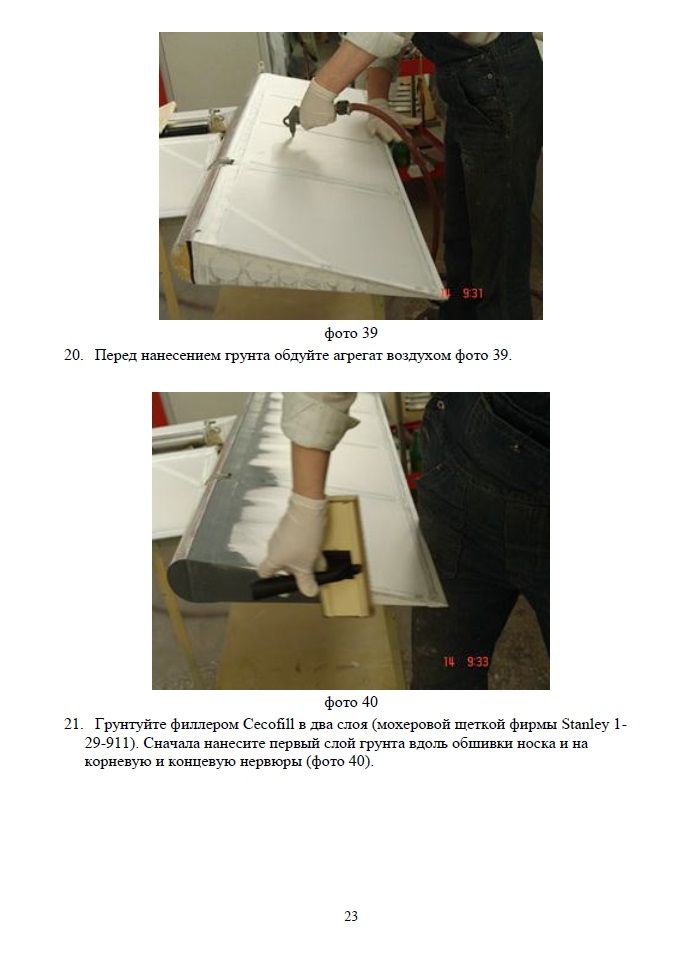 14 9:31

фото 39

20. Перед нанесением грунта обдуйте агрегат воздухом фото 39.

14 9:33

фото 40

21. Грунтуйте филлером Cecofill в два слоя (мохеровой щеткой фирмы Stanley 1-29-911). Сначала нанесите первый слой грунта вдоль обшивки носка и на корневую и концевую нервюры (фото 40).

23