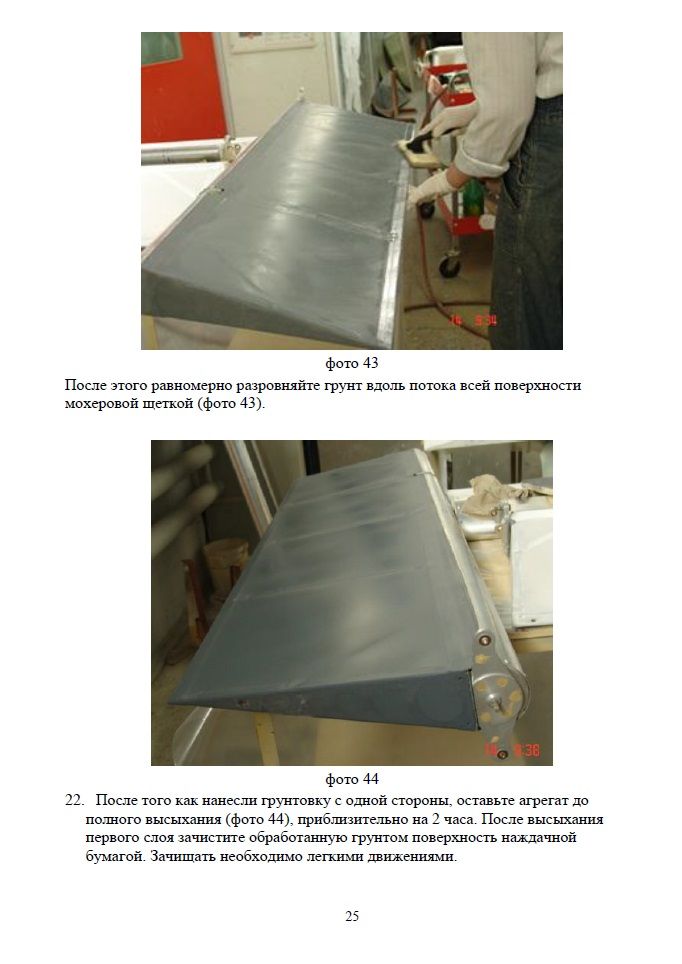 14 9:34

фото 43

После этого равномерно разровняйте грунт вдоль потока всей поверхности мохеровой щеткой (фото 43).

14 9:38

фото 44

22. После того как нанесли грунтовку с одной стороны, оставьте агрегат до полного высыхания (фото 44), приблизительно на 2 часа. После высыхания первого слоя зачистите обработанную грунтом поверхность наждачной бумагой. Зачищать необходимо легкими движениями.

25