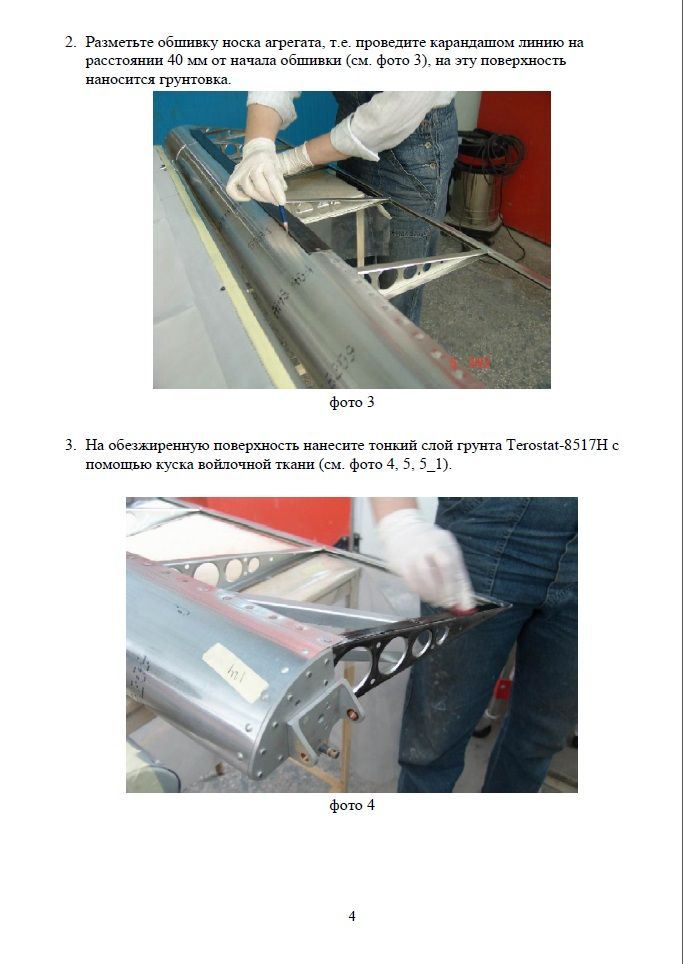 2. Разметьте обшивку носка агрегата, т.е. проведите карандашом линию на расстоянии 40 мм от начала обшивки (см. фото 3), на эту поверхность наносится грунтовка.

фото 3

3. На обезжиренную поверхность нанесите тонкий слой грунта Terostat-8517H с помощью куска войлочной ткани (см. фото 4, 5, 5_1).

фото 4

4