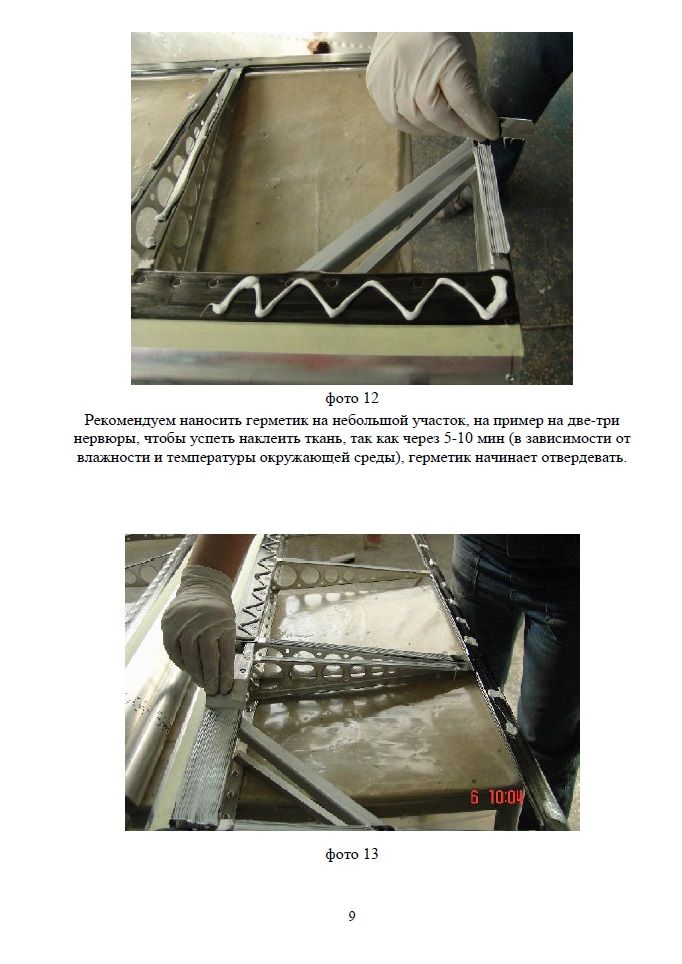 фото 12

Рекомендуем наносить герметик на небольшой участок, на пример на две-три нервюры, чтобы успеть наклеить ткань, так как через 5-10 мин (в зависимости от влажности и температуры окружающей среды), герметик начинает отвердевать.

6 10:04

фото 13

9