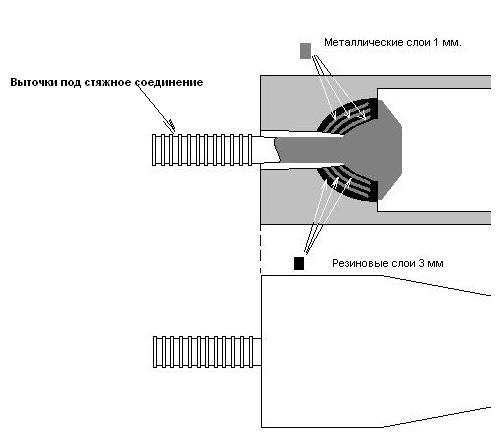 Металлические слои 1 мм.

Выточки под стяжное соединение

Резиновые слои 3 мм