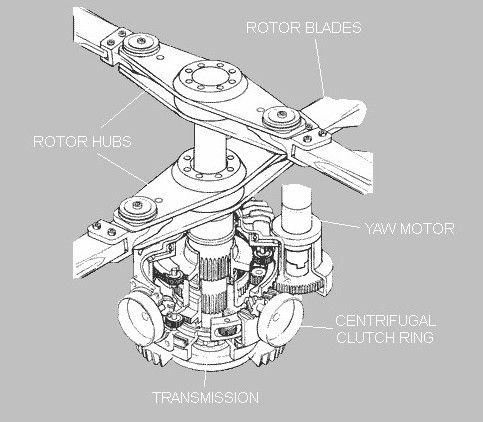 ROTOR BLADES

ROTOR HUBS

YAW MOTOR

CENTRIFUGAL CLUTCH RING

TRANSMISSION