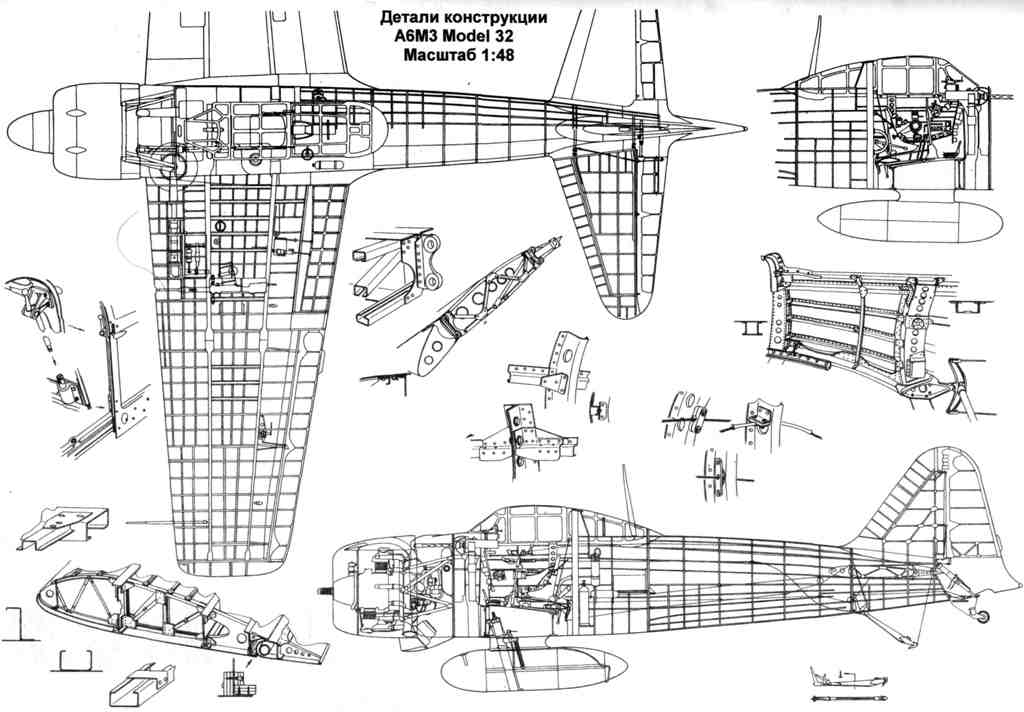 Детали конструкции
A6M3 Model 32
Масштаб 1:48