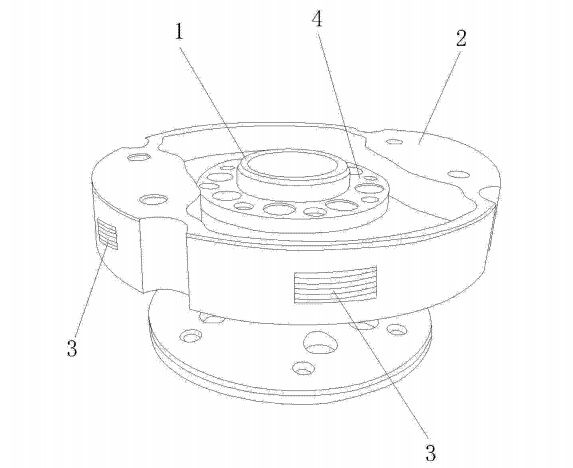 1
4
2
3
3