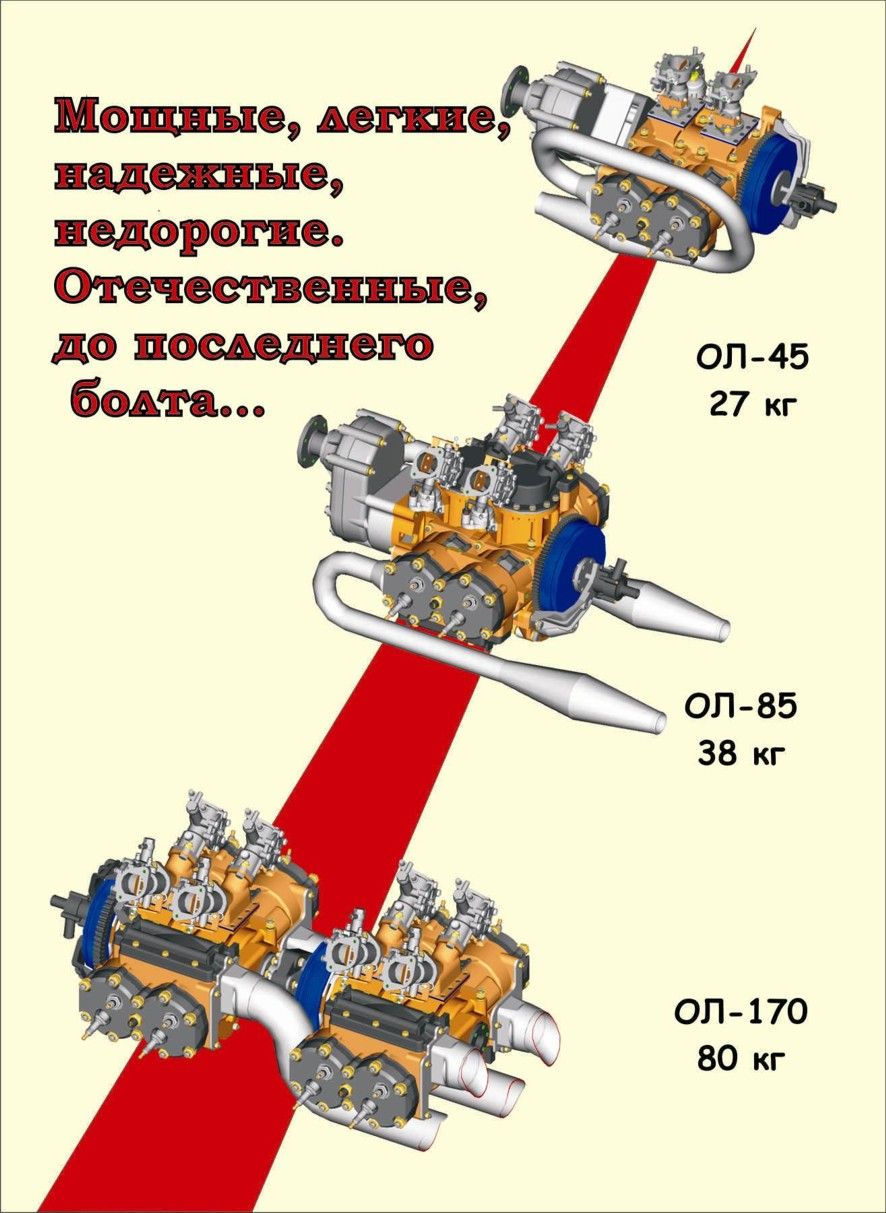 Мощные, легкие, надежные, недорогие. Отечественные, до последнего болта...

ОЛ-45
27 кг

ОЛ-85
38 кг

ОЛ-170
80 кг