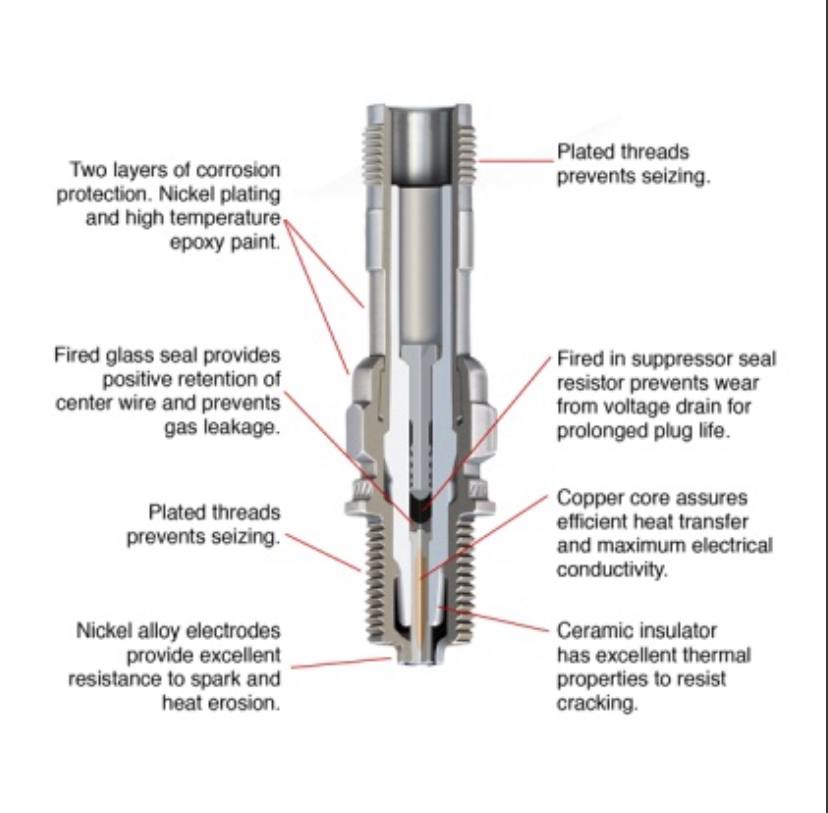 Two layers of corrosion protection. Nickel plating and high temperature epoxy paint.

Fired glass seal provides positive retention of center wire and prevents gas leakage.

Plated threads prevents seizing.

Nickel alloy electrodes provide excellent resistance to spark and heat erosion.

Plated threads prevents seizing.

Fired in suppressor seal resistor prevents wear from voltage drain for prolonged plug life.

Copper core assures efficient heat transfer and maximum electrical conductivity.

Ceramic insulator has excellent thermal properties to resist cracking.