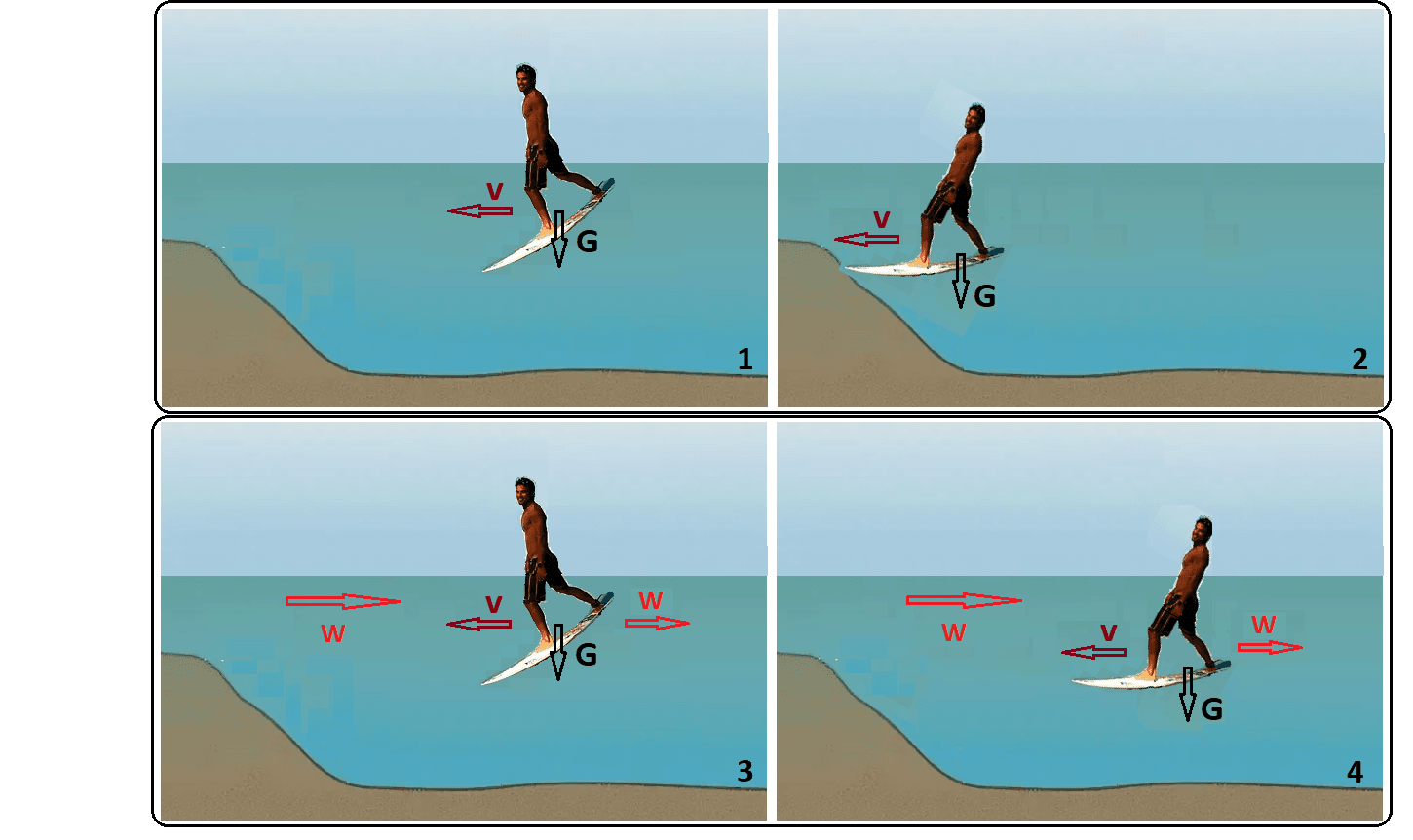 V
G
1

V
G
2

W
V
W
G
3

W
V
W
G
4