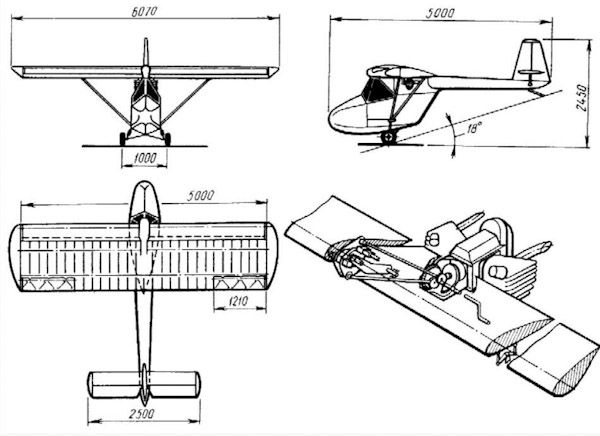 6070

1000

5000

2450

18°

5000

1210

2500