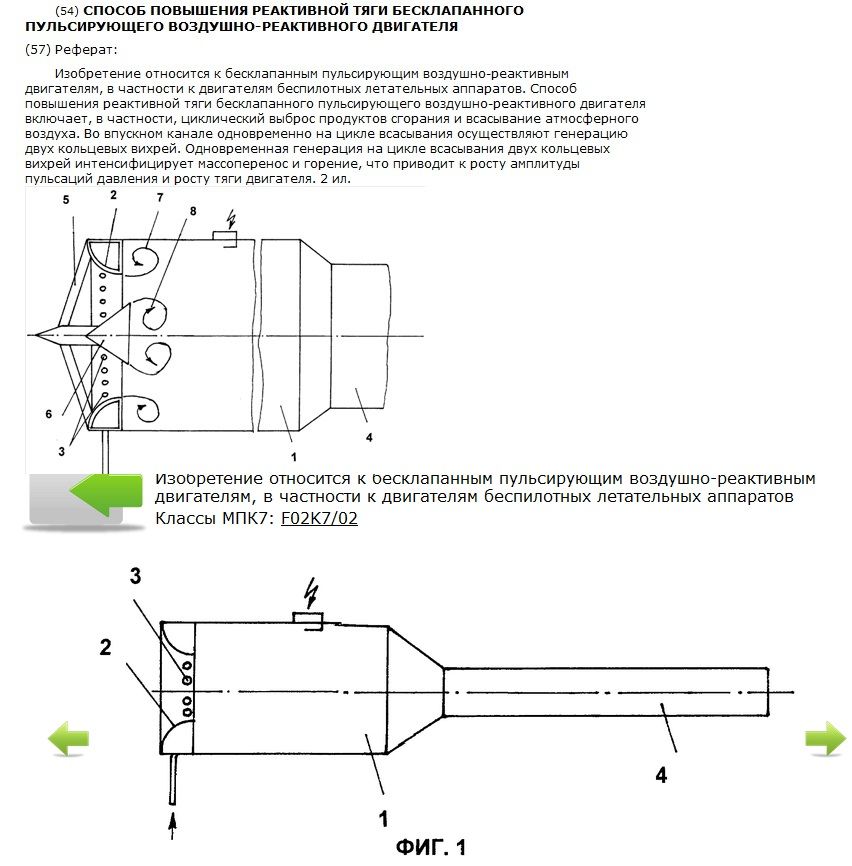 (54) СПОСОБ ПОВЫШЕНИЯ РЕАКТИВНОЙ ТЯГИ БЕСКЛАПАННОГО ПУЛЬСИРУЮЩЕГО ВОЗДУШНО-РЕАКТИВНОГО ДВИГАТЕЛЯ

(57) Реферат:

Изобретение относится к бесклапанным пульсирующим воздушно-реактивным двигателям, в частности к двигателям беспилотных летательных аппаратов. Способ повышения реактивной тяги бесклапанного пульсирующего воздушно-реактивного двигателя включает, в частности, циклический выброс продуктов сгорания и всасывание атмосферного воздуха. Во впускном канале одновременно на цикле всасывания осуществляют генерацию двух кольцевых вихрей. Одновременная генерация на цикле всасывания двух кольцевых вихрей интенсифицирует массоперенос и горение, что приводит к росту амплитуды пульсаций давления и росту тяги двигателя. 2 ил.

5
2
7
8
6
3
1
4

Изобретение относится к бесклапанным пульсирующим воздушно-реактивным двигателям, в частности к двигателям беспилотных летательных аппаратов

Классы МПК7: F02K7/02

3
2
1
4

ФИГ. 1