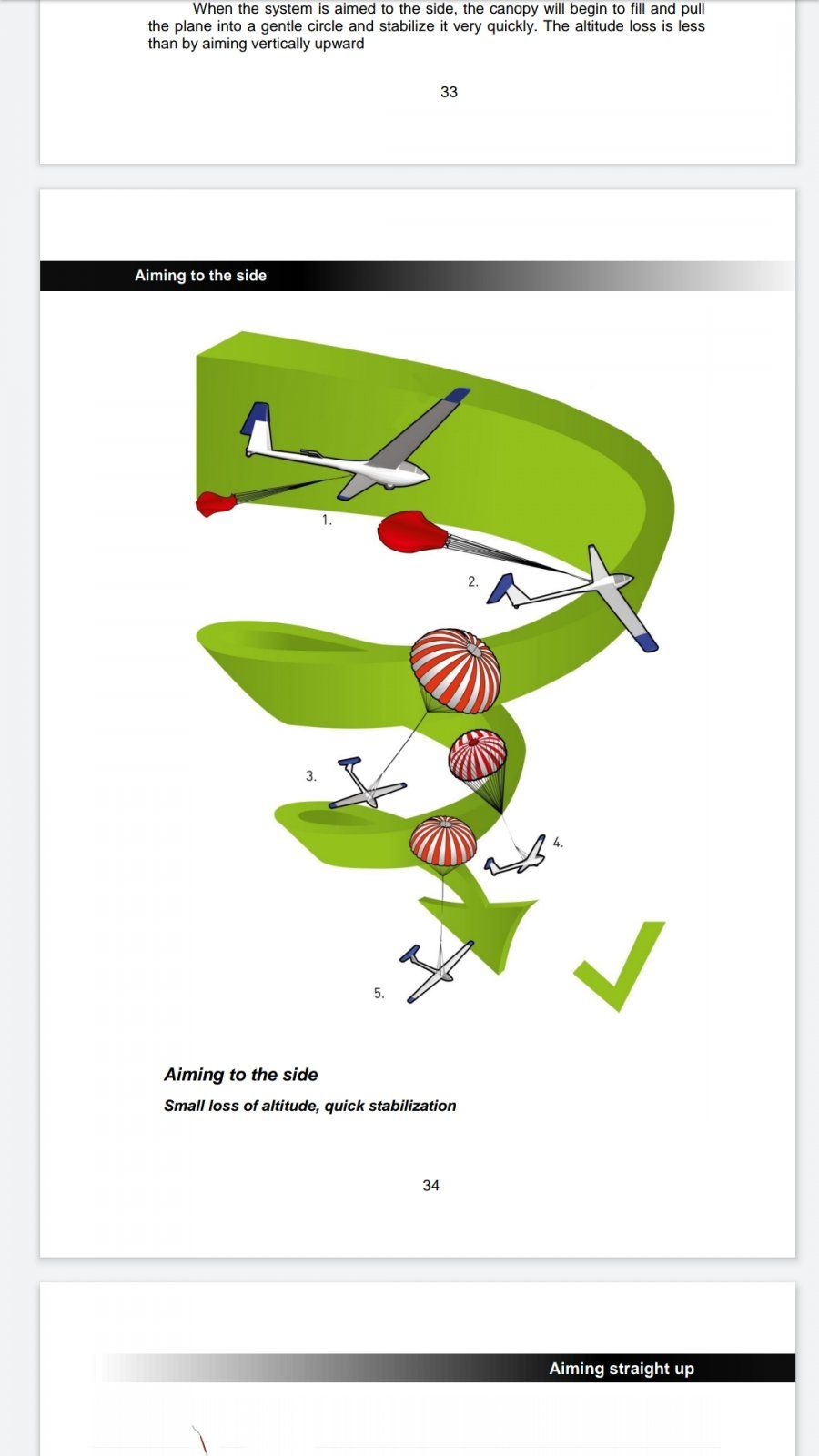 When the system is aimed to the side, the canopy will begin to fill and pull the plane into a gentle circle and stabilize it very quickly. The altitude loss is less than by aiming vertically upward

33

Aiming to the side

1.

2.

3.

4.

5.

Aiming to the side

Small loss of altitude, quick stabilization

34

Aiming straight up