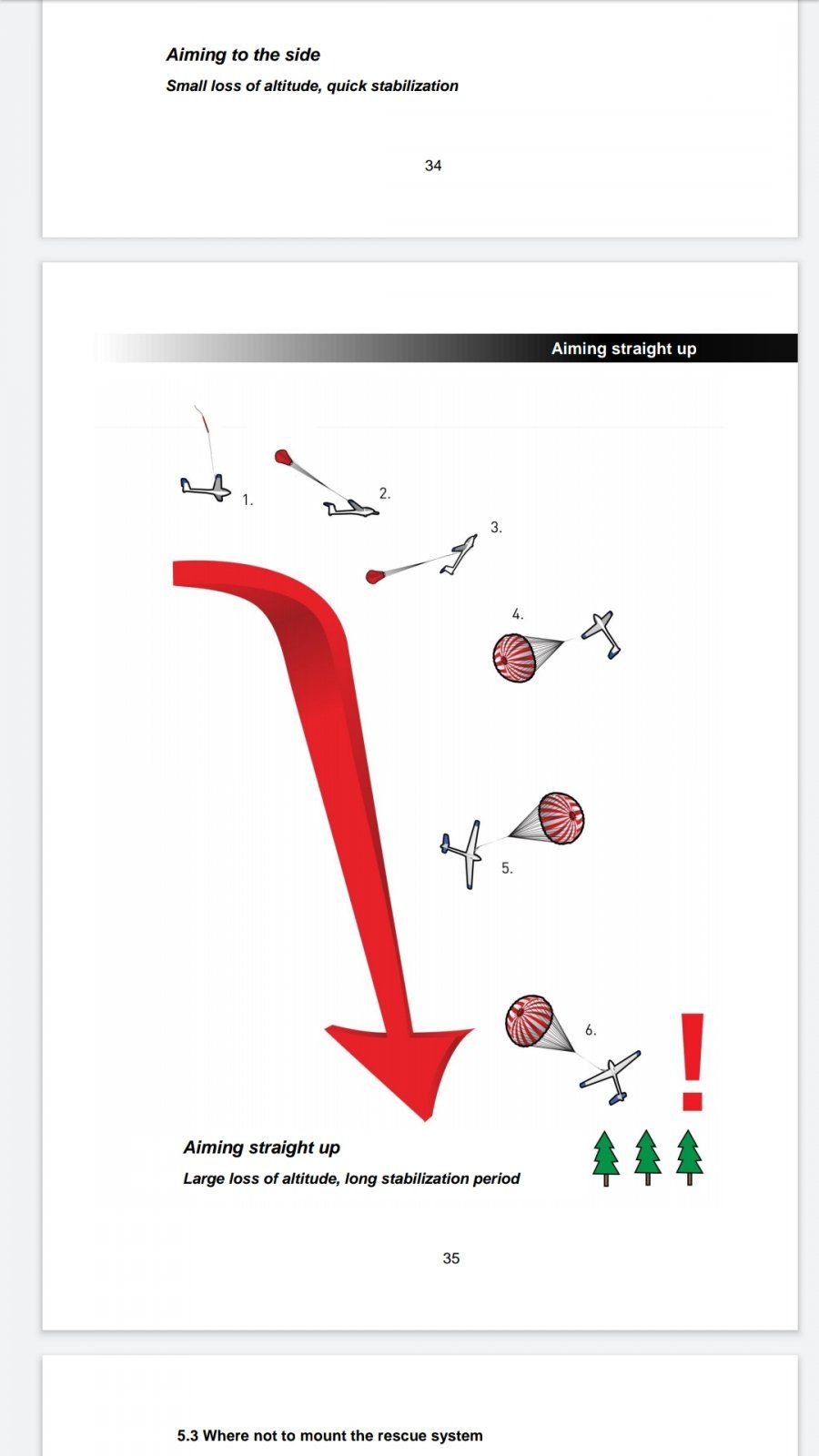 Aiming to the side
Small loss of altitude, quick stabilization

34

Aiming straight up

1.

2.

3.

4.

5.

6.

!

Aiming straight up
Large loss of altitude, long stabilization period

35

5.3 Where not to mount the rescue system