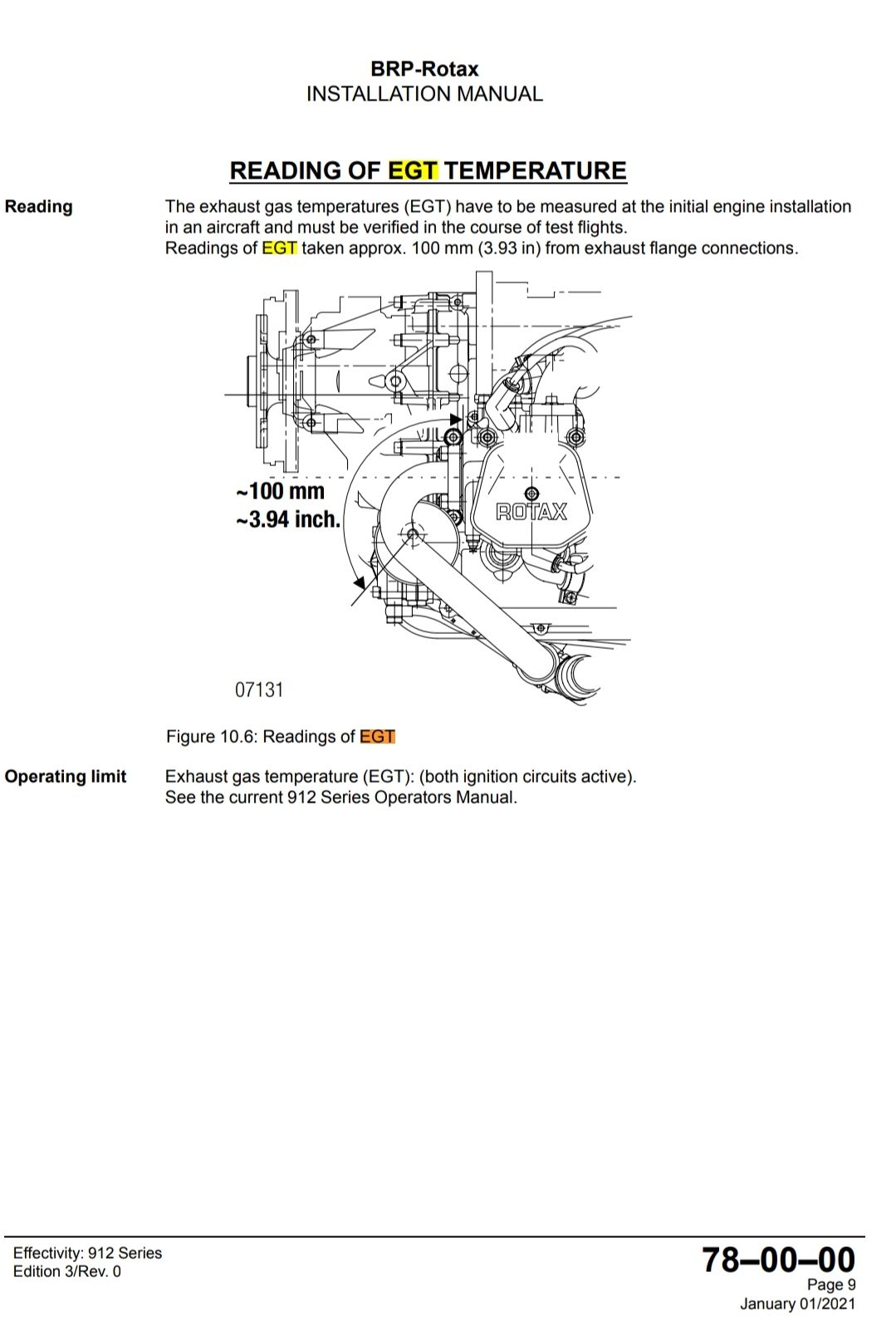 BRP-Rotax
INSTALLATION MANUAL

READING OF EGT TEMPERATURE

Reading

The exhaust gas temperatures (EGT) have to be measured at the initial engine installation in an aircraft and must be verified in the course of test flights.
Readings of EGT taken approx. 100 mm (3.93 in) from exhaust flange connections.

~100 mm
~3.94 inch.

ROTAX

07131

Figure 10.6: Readings of EGT

Operating limit

Exhaust gas temperature (EGT): (both ignition circuits active).
See the current 912 Series Operators Manual.

Effectivity: 912 Series
Edition 3/Rev. 0

78–00–00
Page 9
January 01/2021