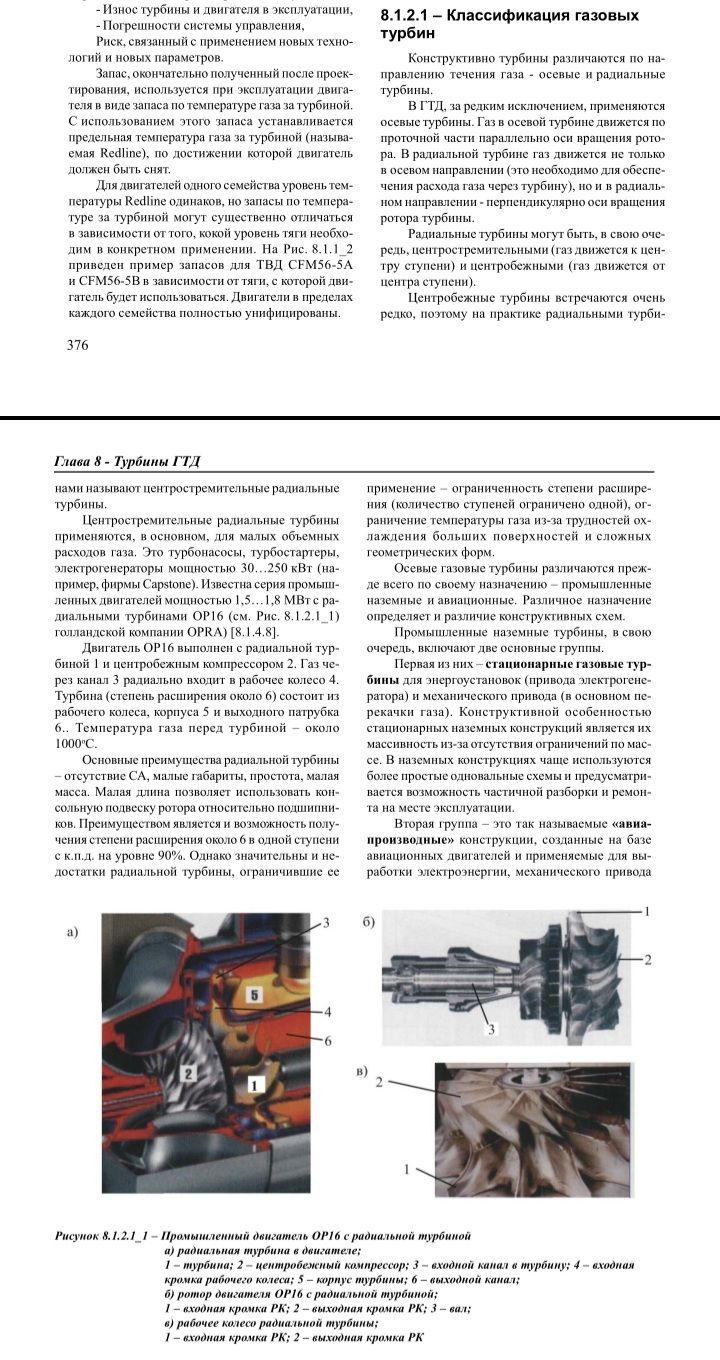 - Износ турбины и двигателя в эксплуатации,
- Погрешности системы управления,
Риск, связанный с применением новых технологий и новых параметров.

Запас, окончательно полученный после проектирования, используется при эксплуатации двигателя в виде запаса по температуре газа за турбиной. С использованием этого запаса устанавливается предельная температура газа за турбиной (называемая Redline), по достижении которой двигатель должен быть снят.

Для двигателей одного семейства уровень температуры Redline одинаков, но запасы по температуре за турбиной могут существенно отличаться в зависимости от того, кокой уровень тяги необходим в конкретном применении. На Рис. 8.1.1_2 приведен пример запасов для ТВД CFM56-5A и CFM56-5B в зависимости от тяги, с которой двигатель будет использоваться. Двигатели в пределах каждого семейства полностью унифицированы.

376

8.1.2.1 – Классификация газовых турбин

Конструктивно турбины различаются по направлению течения газа - осевые и радиальные турбины.

В ГТД, за редким исключением, применяются осевые турбины. Газ в осевой турбине движется по проточной части параллельно оси вращения ротора. В радиальной турбине газ движется не только в осевом направлении (это необходимо для обеспечения расхода газа через турбину), но и в радиальном направлении - перпендикулярно оси вращения ротора турбины.

Радиальные турбины могут быть, в свою очередь, центростремительными (газ движется к центру ступени) и центробежными (газ движется от центра ступени).

Центробежные турбины встречаются очень редко, поэтому на практике радиальными турби-

Глава 8 - Турбины ГТД

нами называют центростремительные радиальные турбины.

Центростремительные радиальные турбины применяются, в основном, для малых объемных расходов газа. Это турбонасосы, турбостартеры, электрогенераторы мощностью 30…250 кВт (например, фирмы Capstone). Известна серия промышленных двигателей мощностью 1,5…1,8 МВт с радиальными турбинами OP16 (см. Рис. 8.1.2.1_1) голландской компании OPRA) [8.1.4.8].

Двигатель OP16 выполнен с радиальной турбиной 1 и центробежным компрессором 2. Газ через канал 3 радиально входит в рабочее колесо 4. Турбина (степень расширения около 6) состоит из рабочего колеса, корпуса 5 и выходного патрубка 6.. Температура газа перед турбиной – около 1000°C.

Основные преимущества радиальной турбины – отсутствие СА, малые габариты, простота, малая масса. Малая длина позволяет использовать консольную подвеску ротора относительно подшипников. Преимуществом является и возможность получения степени расширения около 6 в одной ступени с к.п.д. на уровне 90%. Однако значительны и недостатки радиальной турбины, ограничившие ее

применение – ограниченность степени расширения (количество ступеней ограничено одной), ограничение температуры газа из-за трудностей охлаждения больших поверхностей и сложных геометрических форм.

Осевые газовые турбины различаются прежде всего по своему назначению – промышленные наземные и авиационные. Различное назначение определяет и различие конструктивных схем.

Промышленные наземные турбины, в свою очередь, включают две основные группы.

Первая из них – стационарные газовые турбины для энергоустановок (привода электрогенератора) и механического привода (в основном перекачки газа). Конструктивной особенностью стационарных наземных конструкций является их массивность из-за отсутствия ограничений по массе. В наземных конструкциях чаще используются более простые одновальные схемы и предусматривается возможность частичной разборки и ремонта на месте эксплуатации.

Вторая группа – это так называемые «авиапроизводные» конструкции, созданные на базе авиационных двигателей и применяемые для выработки электроэнергии, механического привода

а)
3
5
4
6
2
1

б)
1
2
3

в)
2
1

Рисунок 8.1.2.1_1 – Промышленный двигатель OP16 с радиальной турбиной
а) радиальная турбина в двигателе;
1 – турбина; 2 – центробежный компрессор; 3 – входной канал в турбину; 4 – входная кромка рабочего колеса; 5 – корпус турбины; 6 – выходной канал;
б) ротор двигателя OP16 с радиальной турбиной;
1 – входная кромка РК; 2 – выходная кромка РК; 3 – вал;
в) рабочее колесо радиальной турбины;
1 – входная кромка РК; 2 – выходная кромка РК