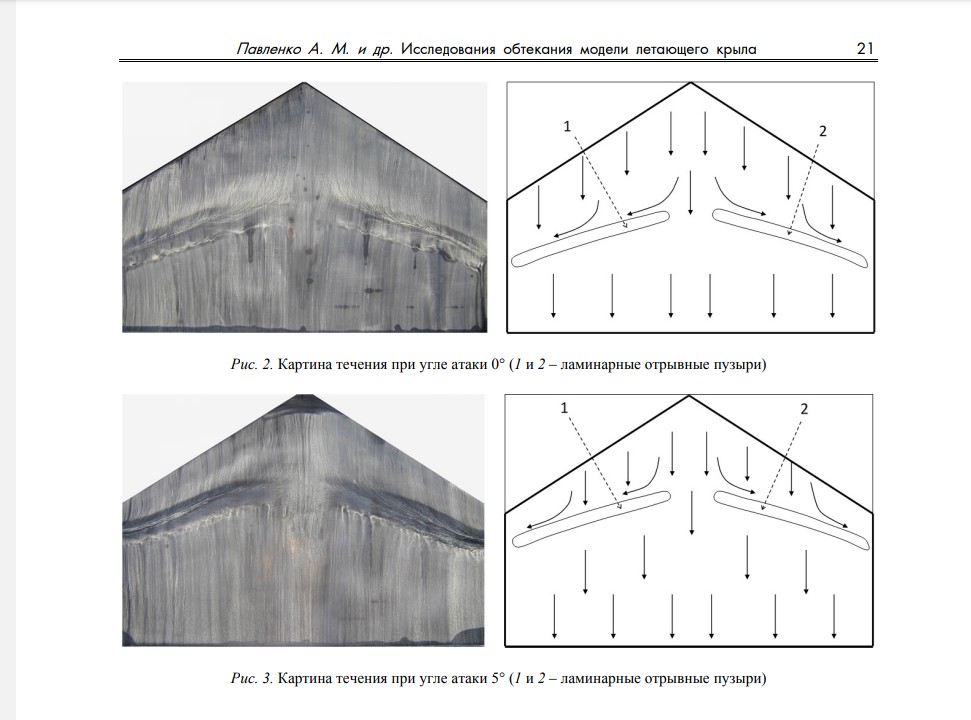 Павленко А. М. и др. Исследования обтекания модели летающего крыла 21

1

2

Рис. 2. Картина течения при угле атаки 0° (1 и 2 – ламинарные отрывные пузыри)

1

2

Рис. 3. Картина течения при угле атаки 5° (1 и 2 – ламинарные отрывные пузыри)