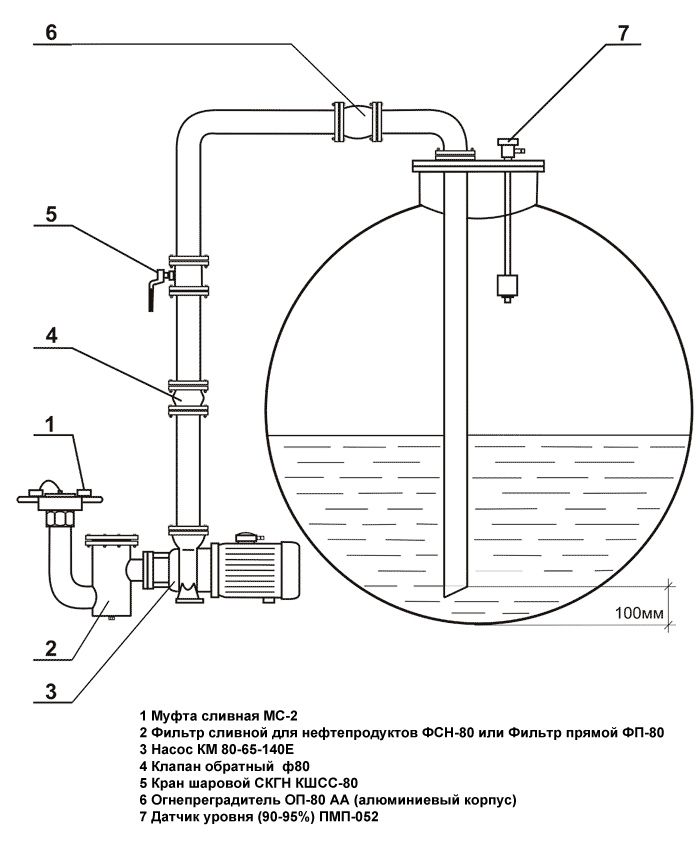 6

7

5

4

1

2

3

100мм

1 Муфта сливная МС-2
2 Фильтр сливной для нефтепродуктов ФСН-80 или Фильтр прямой ФП-80
3 Насос КМ 80-65-140Е
4 Клапан обратный ф80
5 Кран шаровой СКГН КШСС-80
6 Огнепреградитель ОП-80 АА (алюминиевый корпус)
7 Датчик уровня (90-95%) ПМП-052