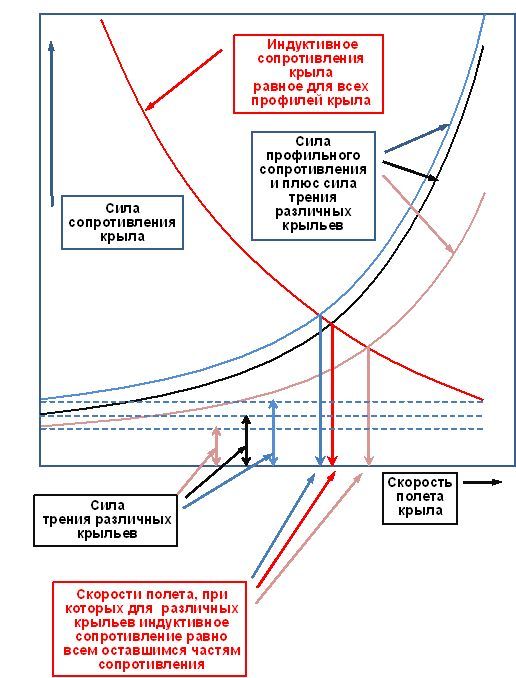 Индуктивное сопротивления крыла равное для всех профилей крыла

Сила профильного сопротивления и плюс сила трения различных крыльев

Сила сопротивления крыла

Сила трения различных крыльев

Скорость полета крыла

Скорости полета, при которых для различных крыльев индуктивное сопротивление равно всем оставшимся частям сопротивления