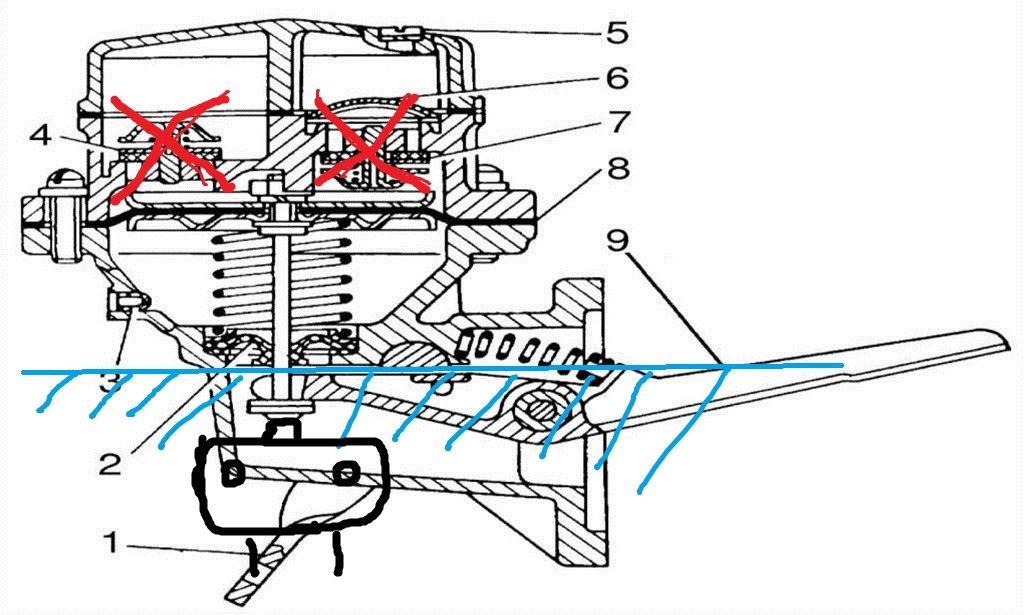 5
6
4
7
8
9
3
2
1