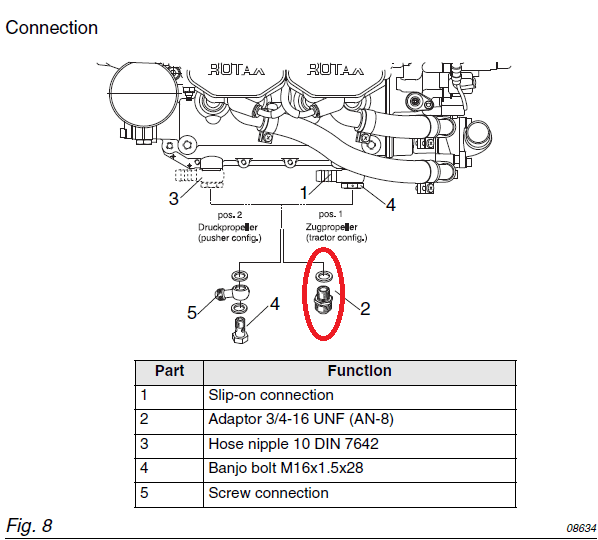 Connection

ROTAX ROTAX

3 1 4

pos. 2
Druckpropeller
(pusher config.)

pos. 1
Zugpropeller
(tractor config.)

5 4 2

| Part | Function |
|---|---|
| 1 | Slip-on connection |
| 2 | Adaptor 3/4-16 UNF (AN-8) |
| 3 | Hose nipple 10 DIN 7642 |
| 4 | Banjo bolt M16x1.5x28 |
| 5 | Screw connection |

Fig. 8

08634