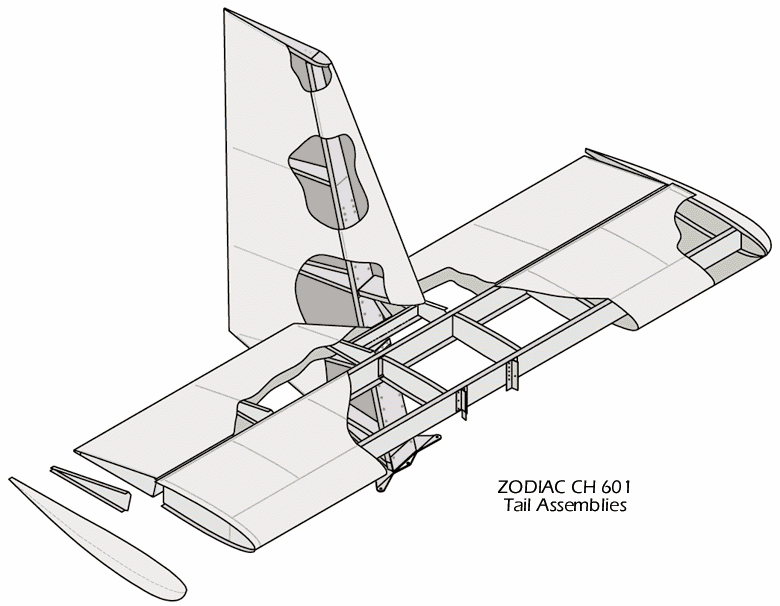 ZODIAC CH 601
Tail Assemblies