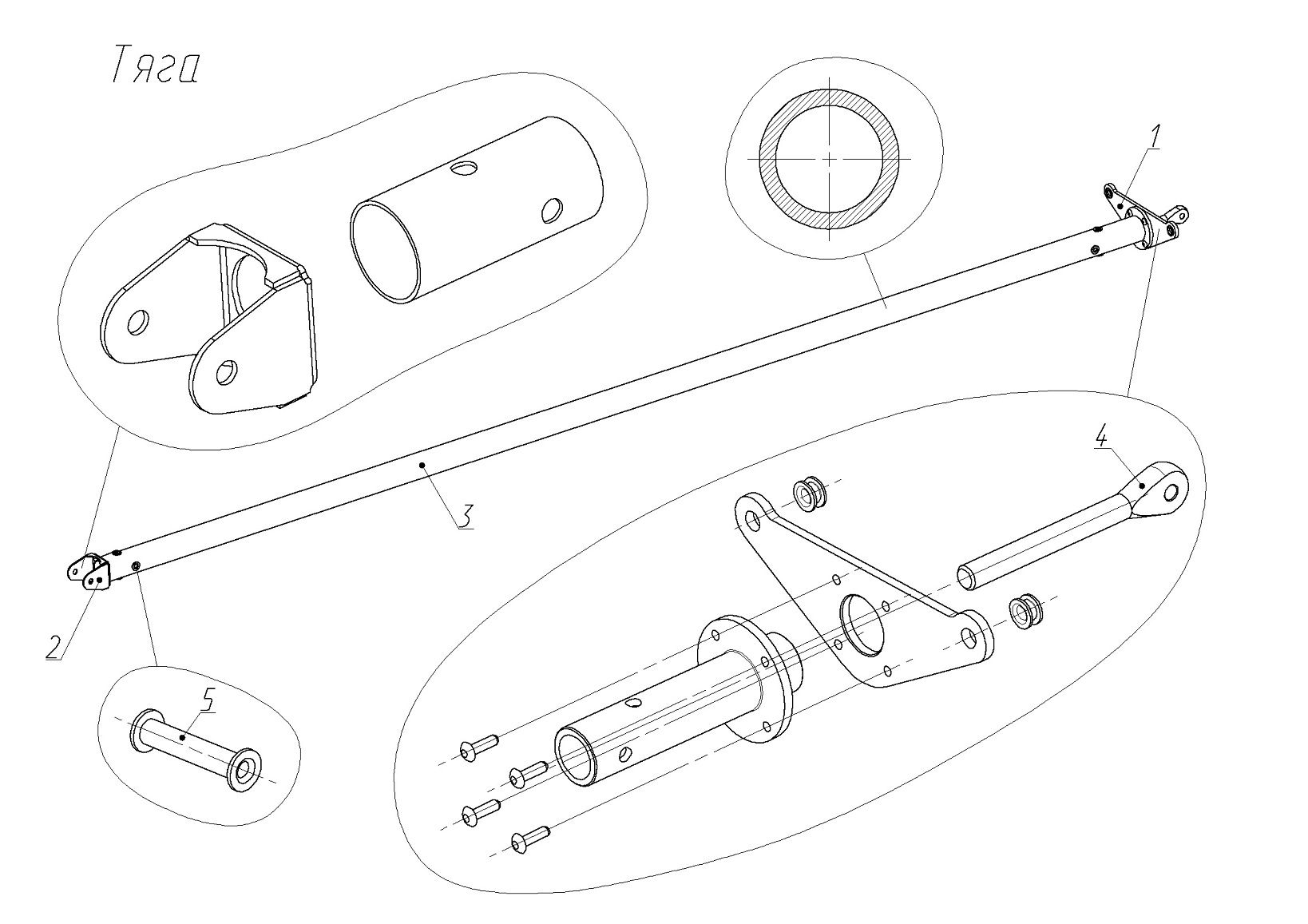 Тяга

1

3

4

2

5