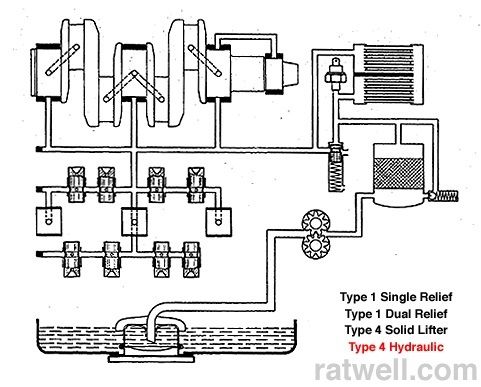 Type 1 Single Relief
Type 1 Dual Relief
Type 4 Solid Lifter
Type 4 Hydraulic

ratwell.com