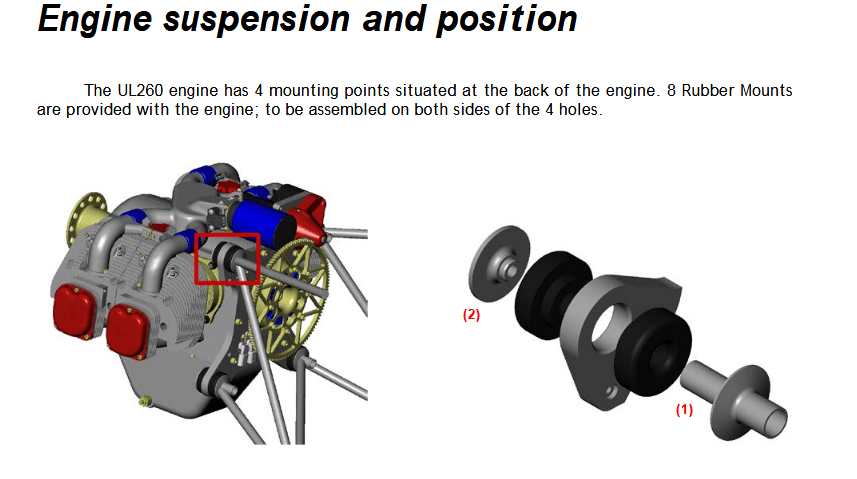 Engine suspension and position

The UL260 engine has 4 mounting points situated at the back of the engine. 8 Rubber Mounts are provided with the engine; to be assembled on both sides of the 4 holes.

(2)

(1)