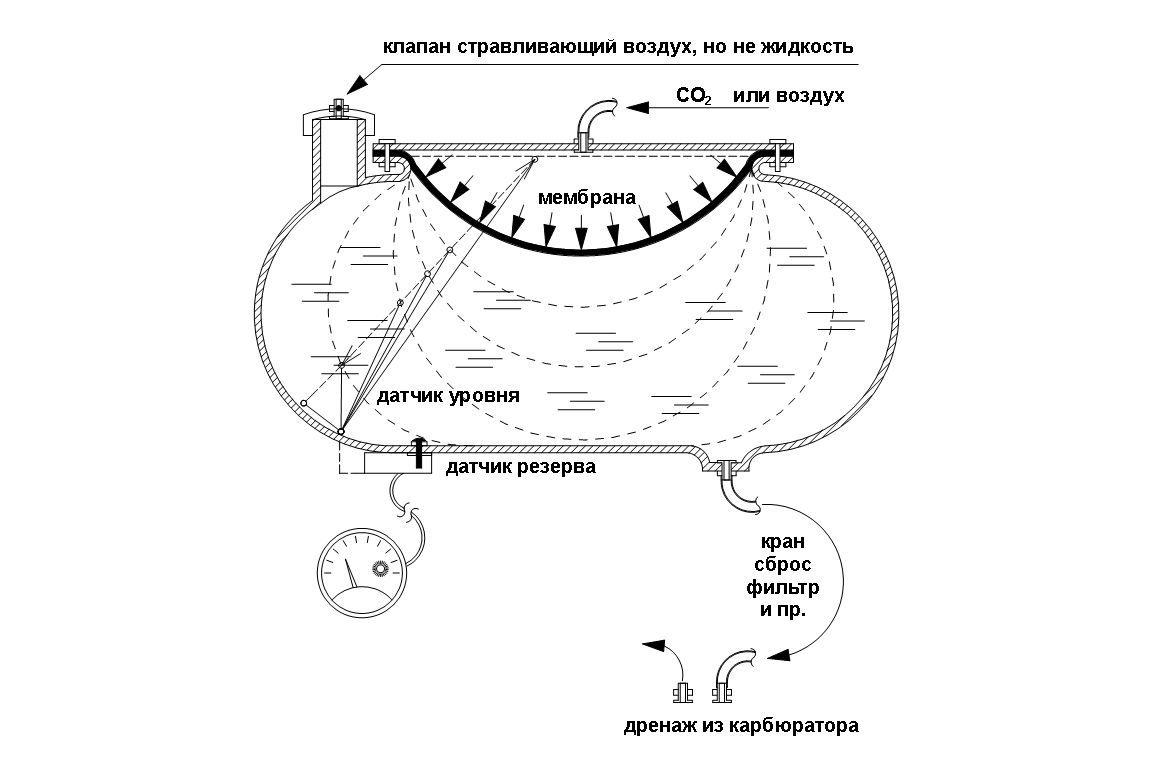 клапан стравливающий воздух, но не жидкость

$CO_2$ или воздух

мембрана

датчик уровня

датчик резерва

кран
сброс
фильтр
и пр.

дренаж из карбюратора