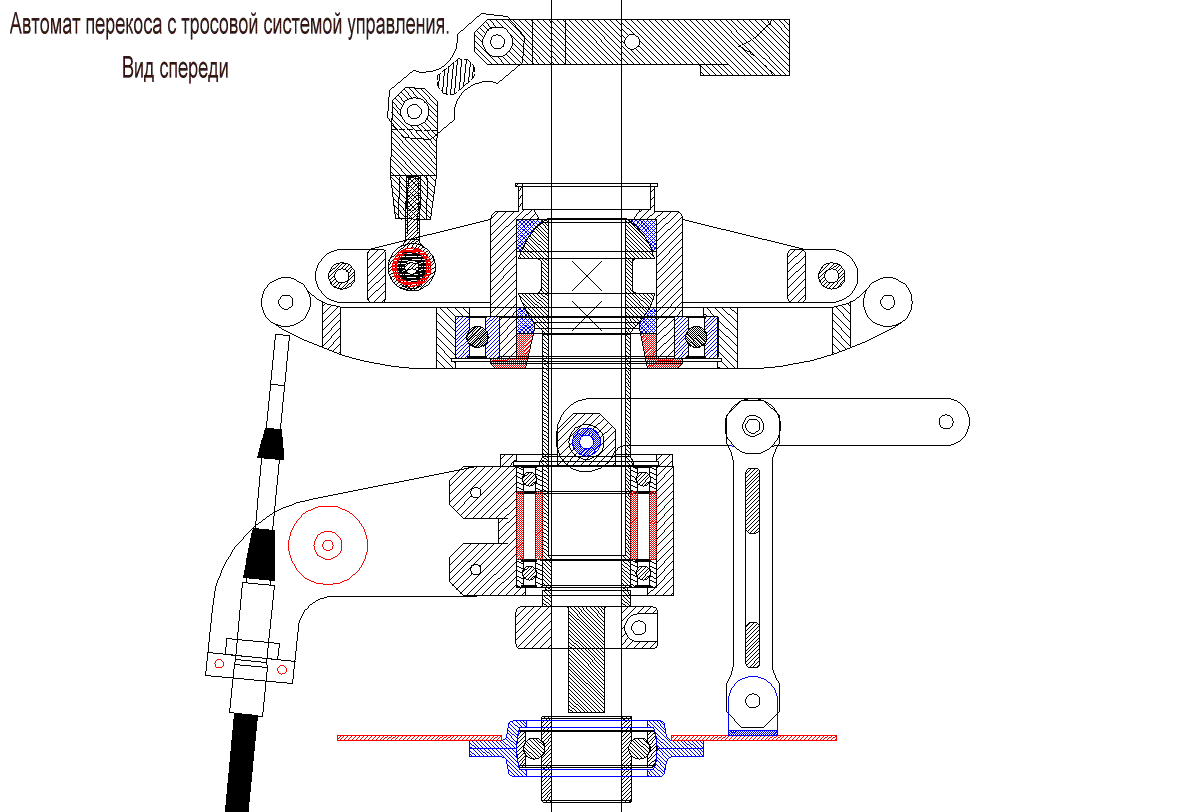 Автомат перекоса с тросовой системой управления.
Вид спереди