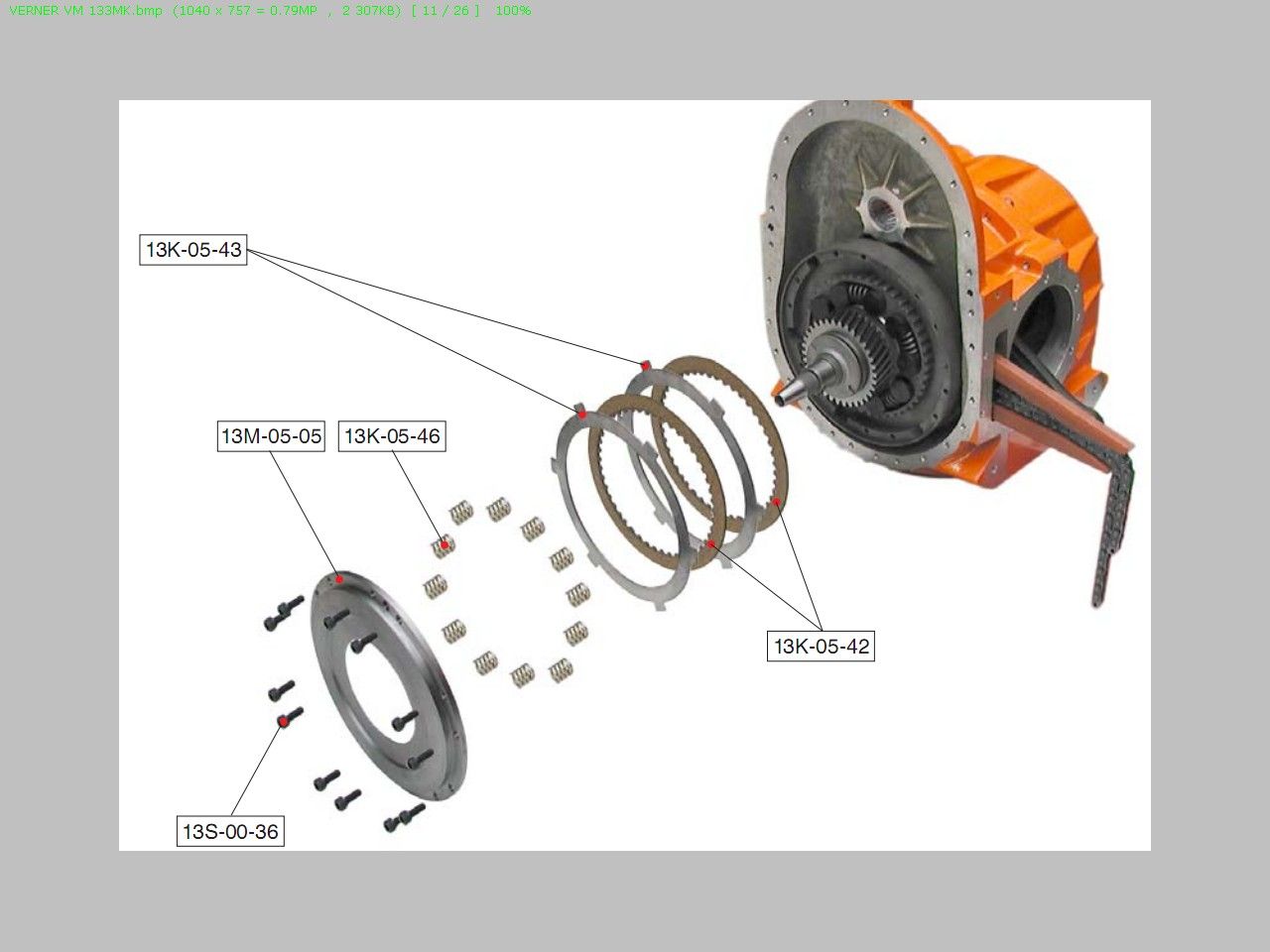 VERNER VM 133MK.bmp (1040 x 757 = 0.79MP , 2 307KB) [ 11 / 26 ] 100%

13K-05-43

13M-05-05

13K-05-46

13K-05-42

13S-00-36