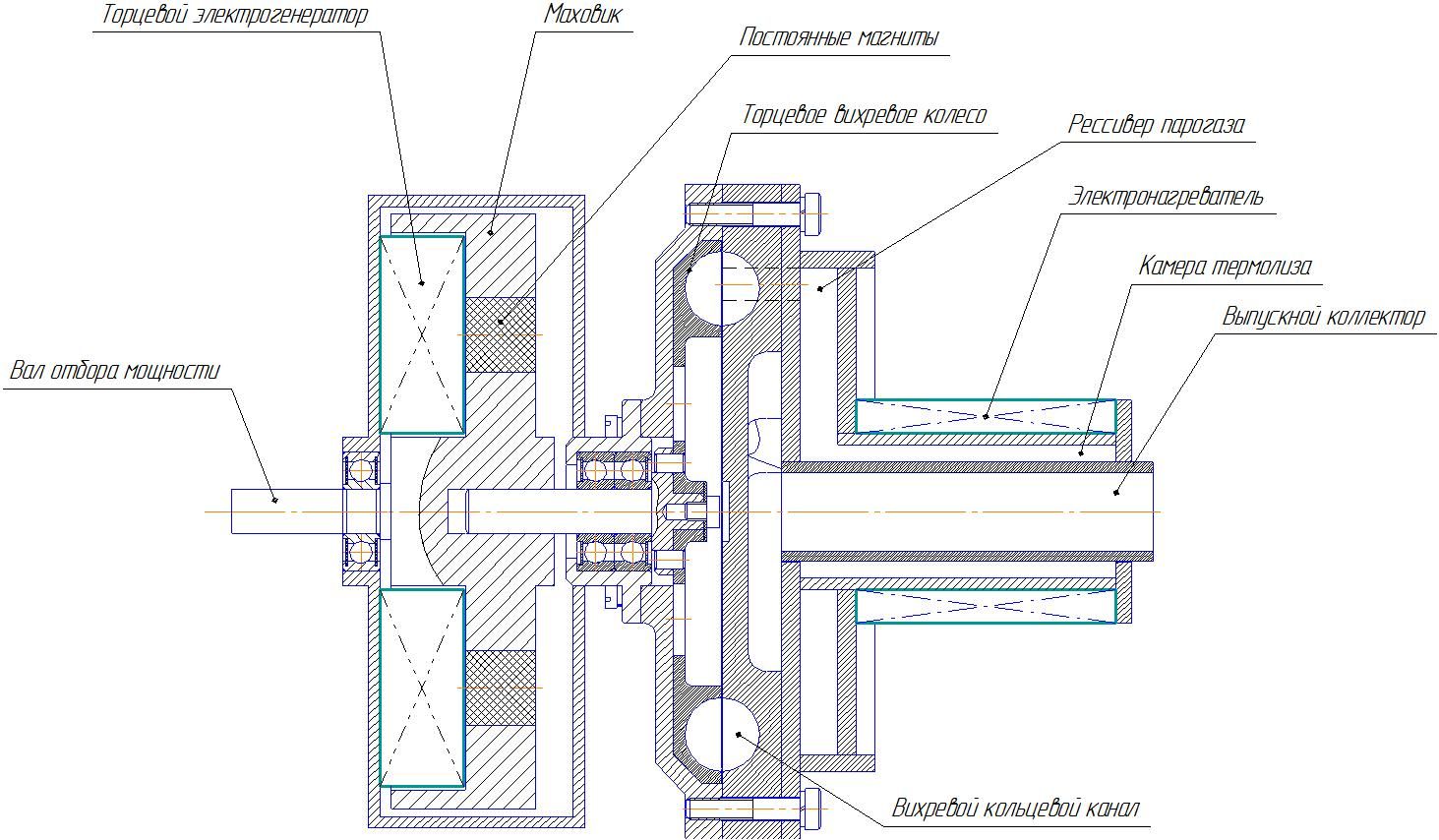 Торцевой электрогенератор

Маховик

Постоянные магниты

Торцевое вихревое колесо

Рессивер парогаза

Электронагреватель

Камера термолиза

Выпускной коллектор

Вал отбора мощности

Вихревой кольцевой канал