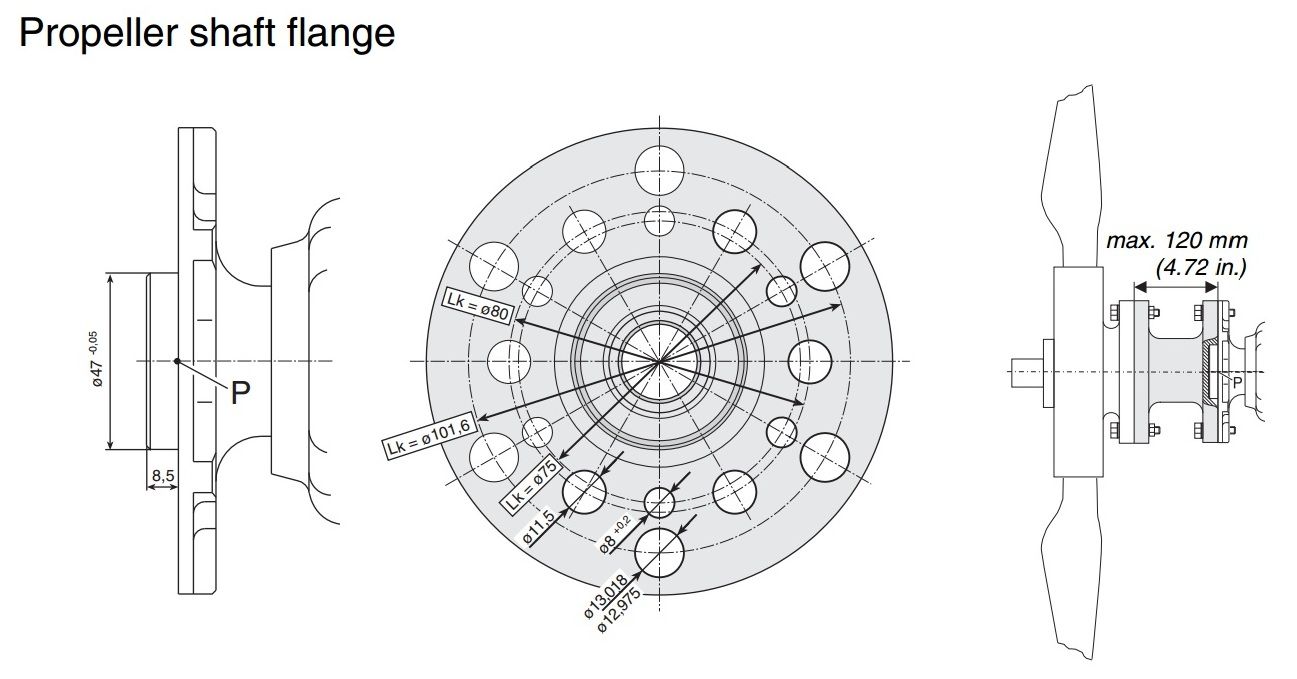 Propeller shaft flange

ø47 $^{-0,05}$
P
8,5

Lk = ø80
Lk = ø101,6
Lk = ø75
ø11,5
ø8 $^{+0,2}$
ø13,018
ø12,975

max. 120 mm
(4.72 in.)
P