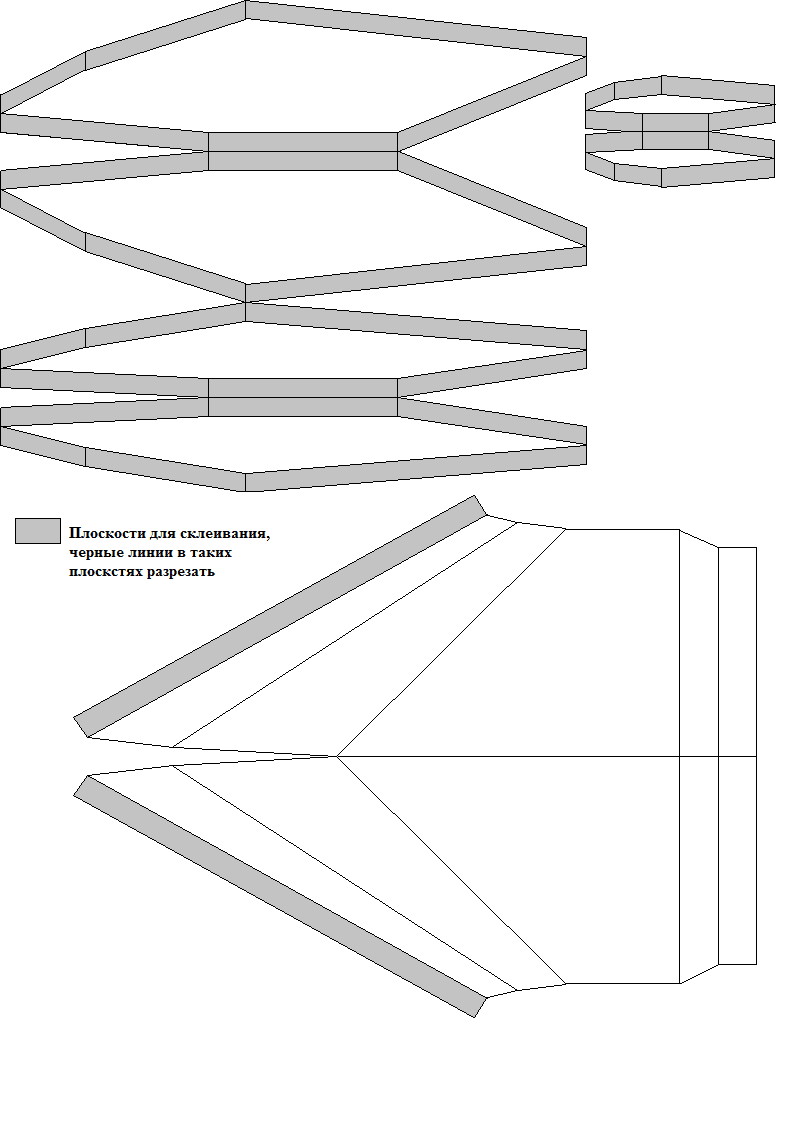 Плоскости для склеивания, черные линии в таких плоскстях разрезать