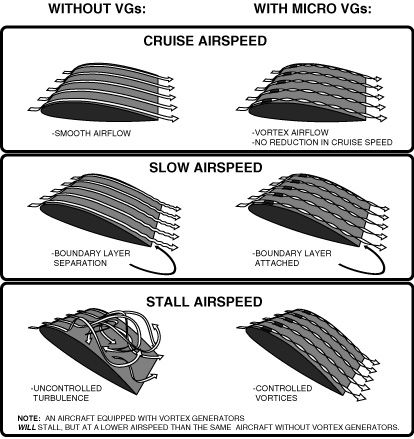 WITHOUT VGs:

WITH MICRO VGs:

CRUISE AIRSPEED

-SMOOTH AIRFLOW

-VORTEX AIRFLOW
-NO REDUCTION IN CRUISE SPEED

SLOW AIRSPEED

-BOUNDARY LAYER SEPARATION

-BOUNDARY LAYER ATTACHED

STALL AIRSPEED

-UNCONTROLLED TURBULENCE

-CONTROLLED VORTICES

NOTE: AN AIRCRAFT EQUIPPED WITH VORTEX GENERATORS WILL STALL, BUT AT A LOWER AIRSPEED THAN THE SAME AIRCRAFT WITHOUT VORTEX GENERATORS.